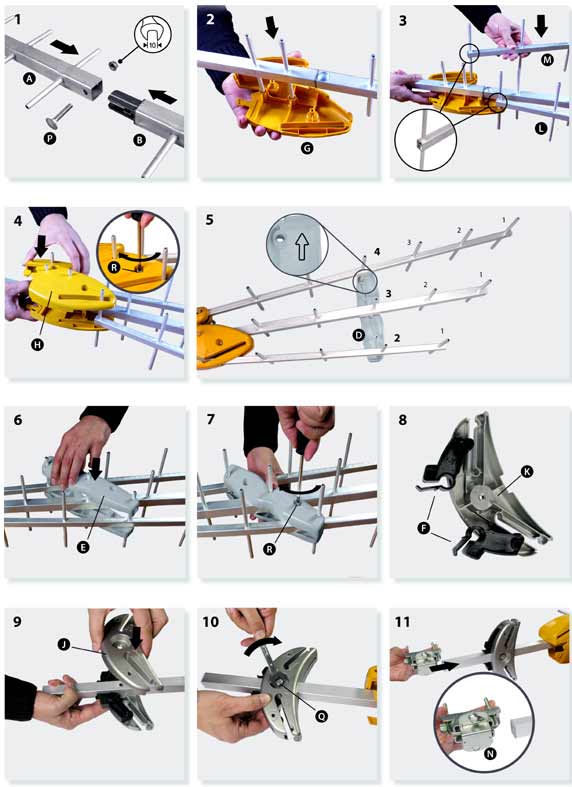 1
10
A
P
B

2
G

3
M
L

4
R
H

5
4
3
2
1
3
2
1
2
1
D

6
E

7
R

8
K
F

9
J

10
O

11
N